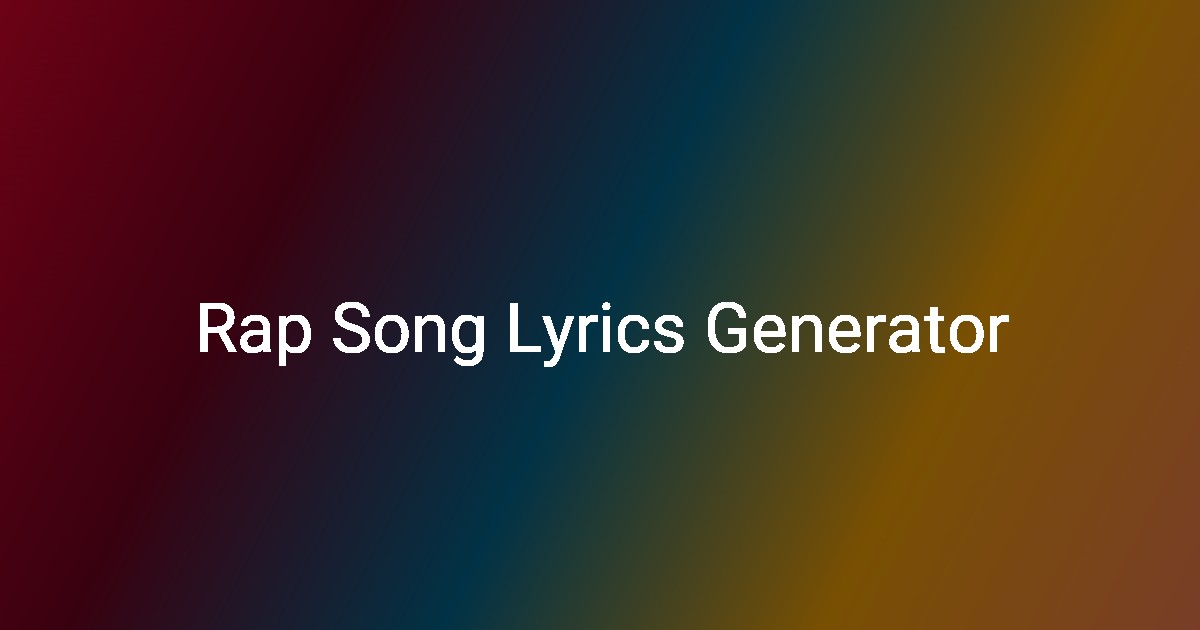 Rap Song Lyrics Generator